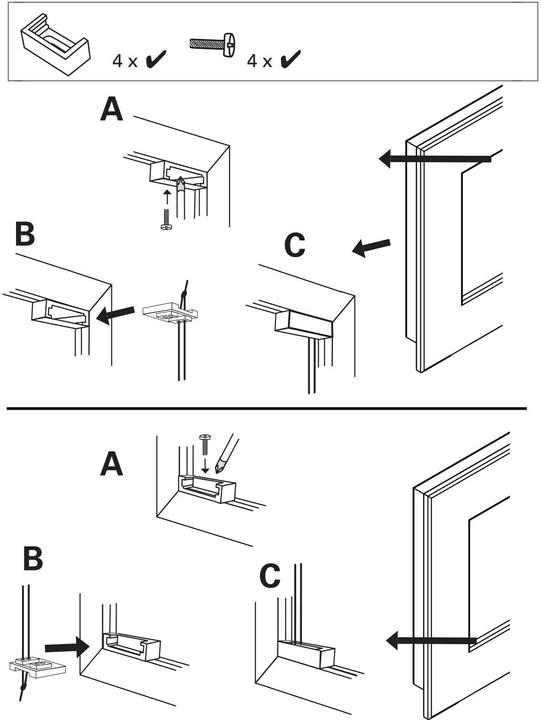 4 x ✔ 4 x ✔

A

B

C

A

B

C