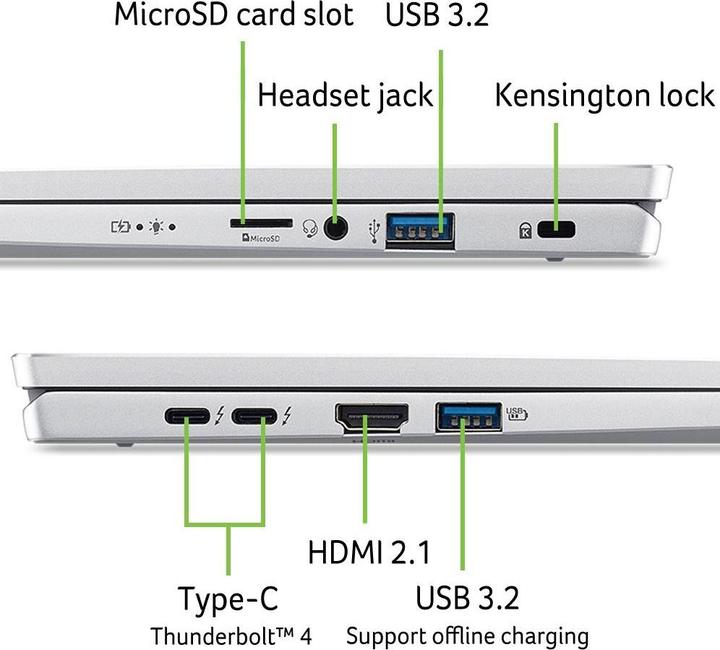 MicroSD card slot
USB 3.2
Headset jack
Kensington lock
MicroSD
HDMI 2.1
Type-C
Thunderbolt™ 4
USB 3.2
Support offline charging