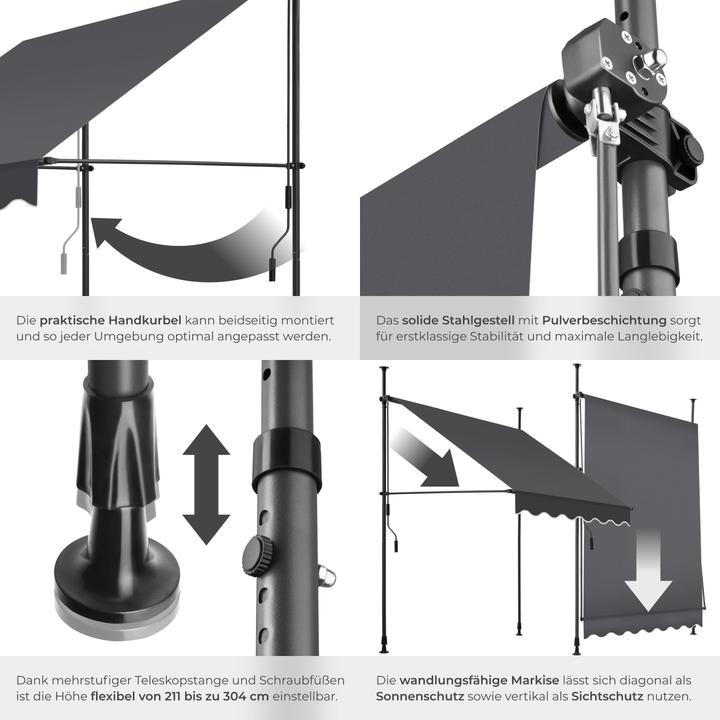 Die praktische Handkurbel kann beidseitig montiert und so jeder Umgebung optimal angepasst werden.

Das solide Stahlgestell mit Pulverbeschichtung sorgt für erstklassige Stabilität und maximale Langlebigkeit.

Dank mehrstufiger Teleskopstange und Schraubfüßen ist die Höhe flexibel von 211 bis zu 304 cm einstellbar.

Die wandlungsfähige Markise lässt sich diagonal als Sonnenschutz sowie vertikal als Sichtschutz nutzen.