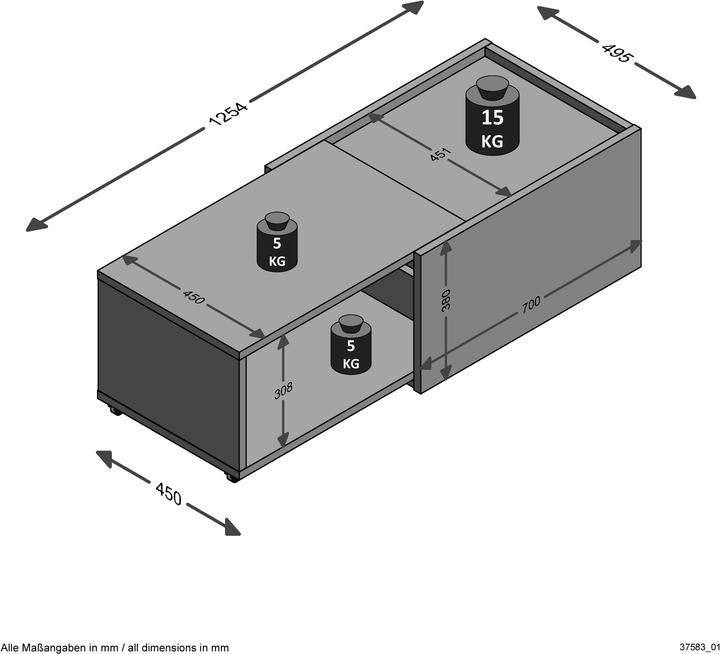 1254

495

15 KG

451

5 KG

450

380

700

5 KG

308

450

Alle Maßangaben in mm / all dimensions in mm

37583_01