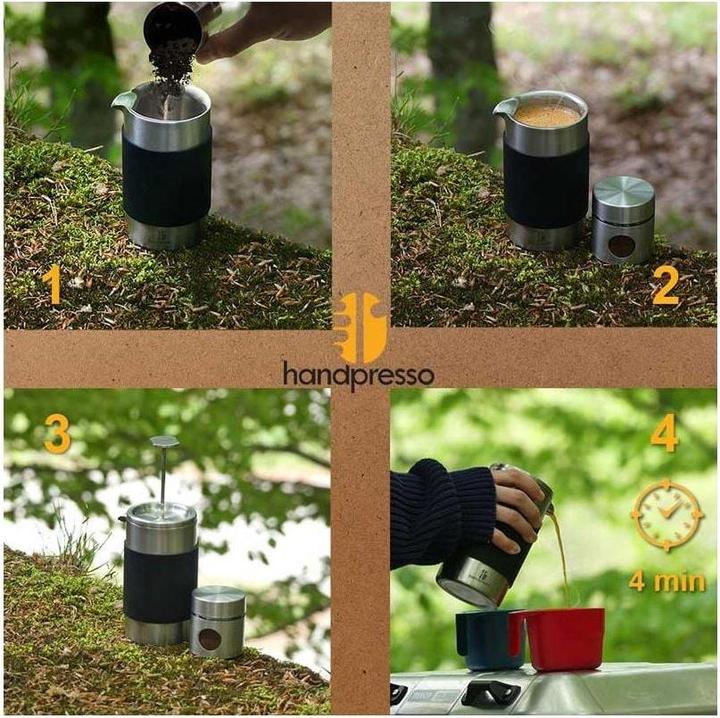 1

2

handpresso

3

4

4 min