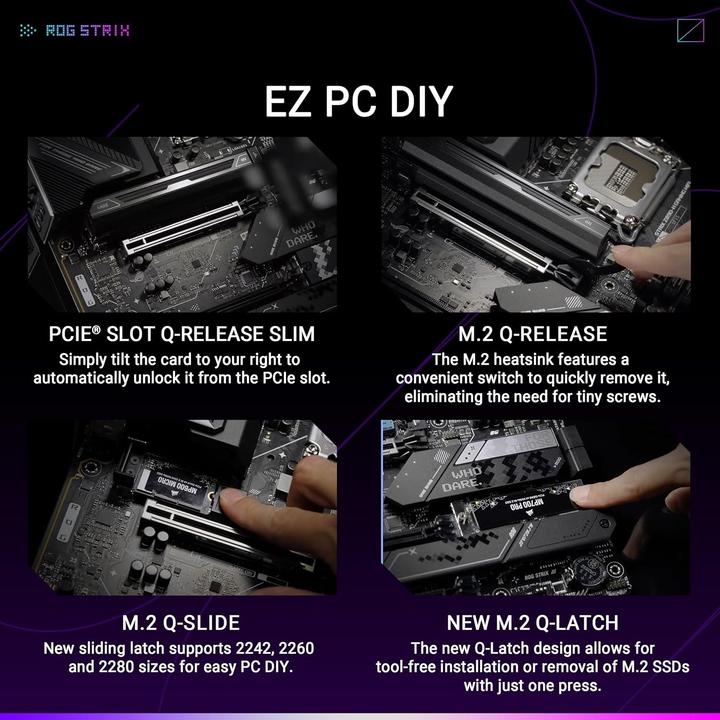 ROG STRIX

EZ PC DIY

WHO DARE.

PCIE® SLOT Q-RELEASE SLIM
Simply tilt the card to your right to automatically unlock it from the PCIe slot.

M.2 Q-RELEASE
The M.2 heatsink features a convenient switch to quickly remove it, eliminating the need for tiny screws.

MP600 MICRO

M.2 Q-SLIDE
New sliding latch supports 2242, 2260 and 2280 sizes for easy PC DIY.

WHO DARE.

MP700 PRO

ROG STRIX

NEW M.2 Q-LATCH
The new Q-Latch design allows for tool-free installation or removal of M.2 SSDs with just one press.