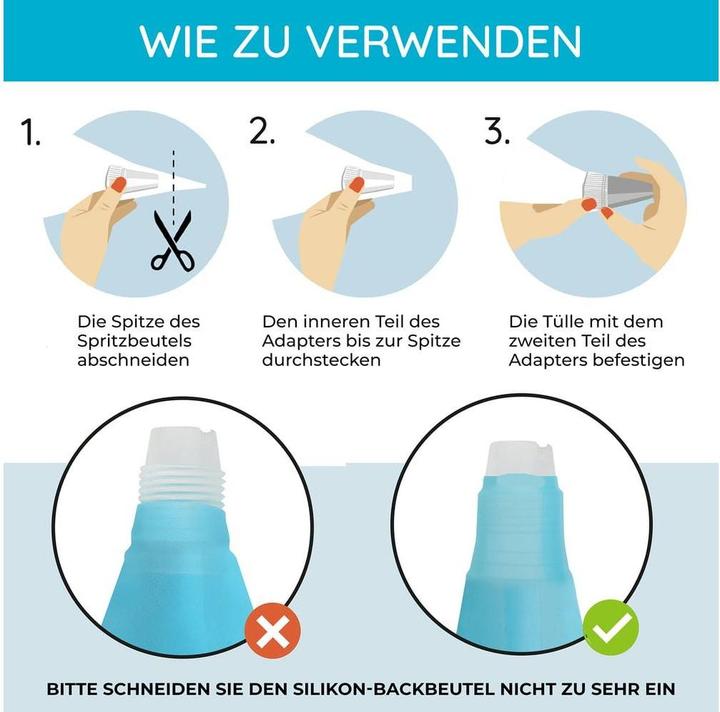 WIE ZU VERWENDEN

1.

Die Spitze des Spritzbeutels abschneiden

2.

Den inneren Teil des Adapters bis zur Spitze durchstecken

3.

Die Tülle mit dem zweiten Teil des Adapters befestigen

BITTE SCHNEIDEN SIE DEN SILIKON-BACKBEUTEL NICHT ZU SEHR EIN