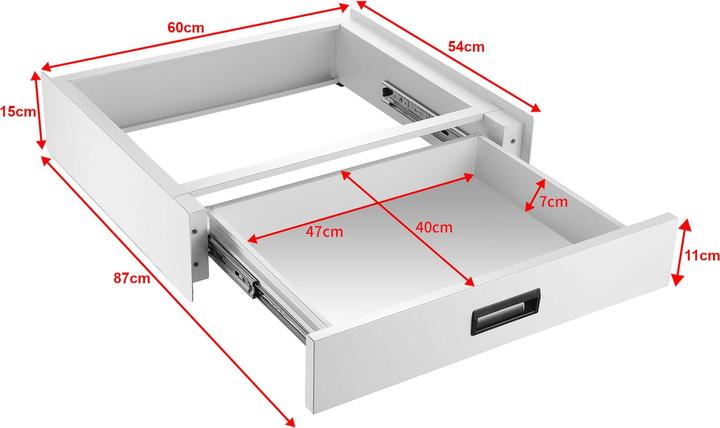 60cm
54cm
15cm
7cm
47cm
40cm
11cm
87cm