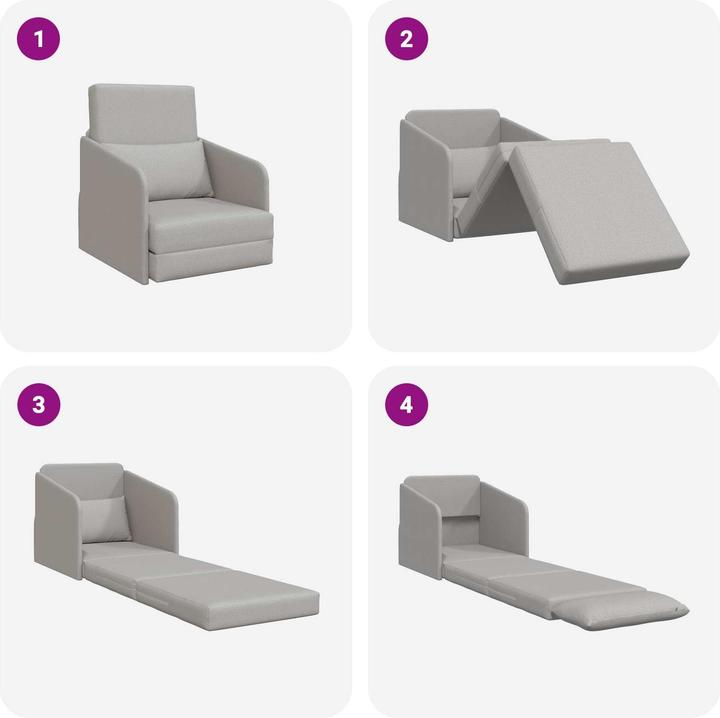 1

2

3

4