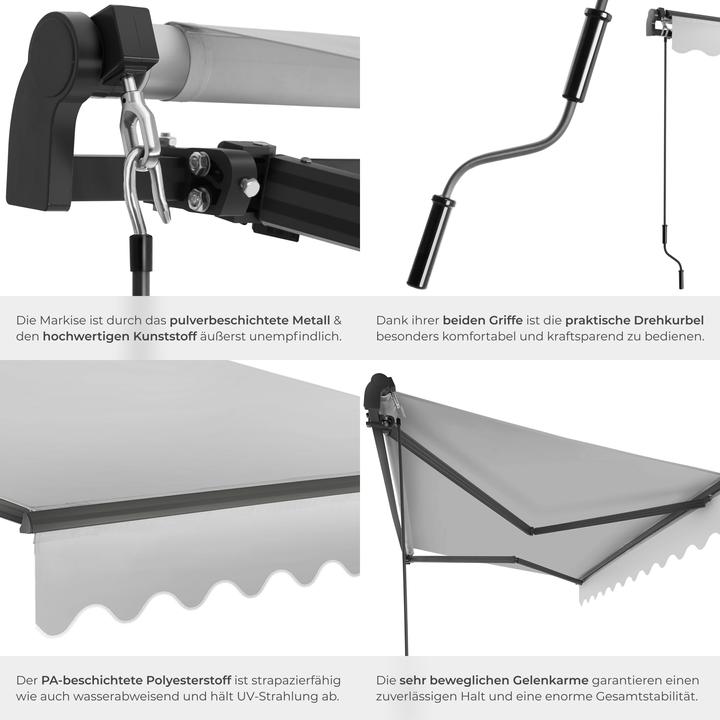 Die Markise ist durch das pulverbeschichtete Metall & den hochwertigen Kunststoff äußerst unempfindlich.

Dank ihrer beiden Griffe ist die praktische Drehkurbel besonders komfortabel und kraftsparend zu bedienen.

Der PA-beschichtete Polyesterstoff ist strapazierfähig wie auch wasserabweisend und hält UV-Strahlung ab.

Die sehr beweglichen Gelenkarme garantieren einen zuverlässigen Halt und eine enorme Gesamtstabilität.