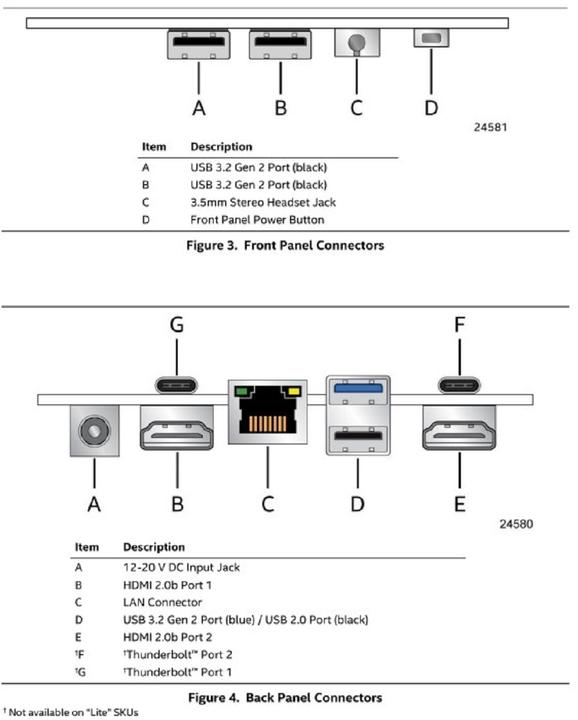 A B C D

24581

| Item | Description |
|---|---|
| A | USB 3.2 Gen 2 Port (black) |
| B | USB 3.2 Gen 2 Port (black) |
| C | 3.5mm Stereo Headset Jack |
| D | Front Panel Power Button |

Figure 3. Front Panel Connectors

G F

A B C D E

24580

| Item | Description |
|---|---|
| A | 12-20 V DC Input Jack |
| B | HDMI 2.0b Port 1 |
| C | LAN Connector |
| D | USB 3.2 Gen 2 Port (blue) / USB 2.0 Port (black) |
| E | HDMI 2.0b Port 2 |
| †F | †Thunderbolt™ Port 2 |
| †G | †Thunderbolt™ Port 1 |

Figure 4. Back Panel Connectors

† Not available on "Lite" SKUs