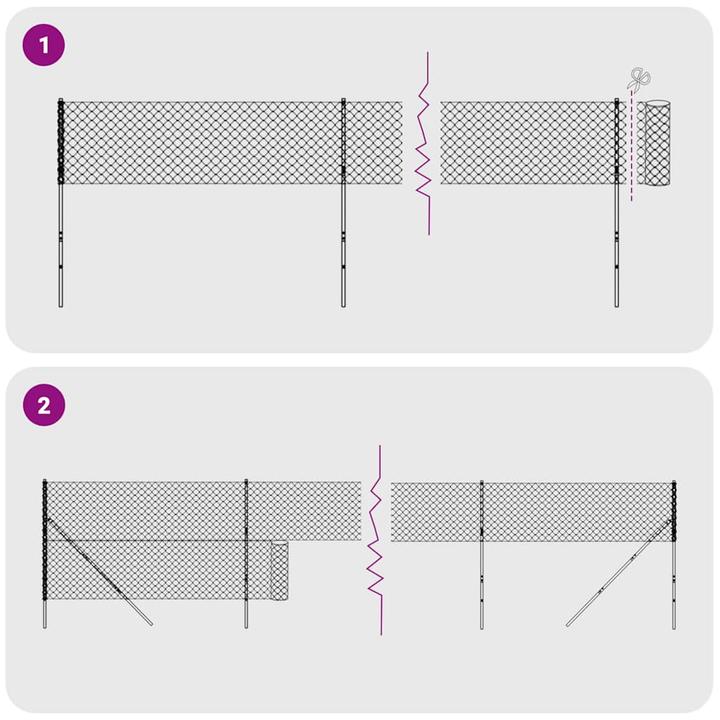 1

2