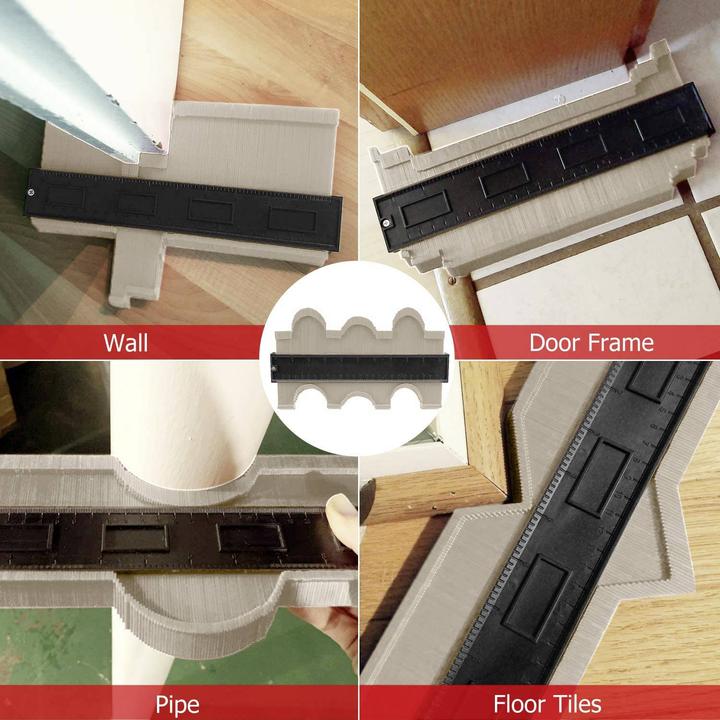 Wall

Door Frame

Pipe

Floor Tiles