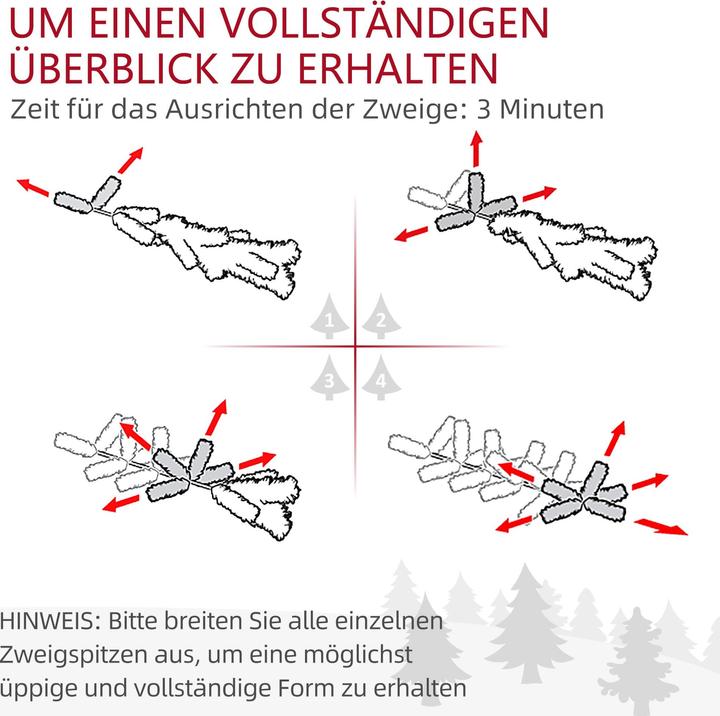 UM EINEN VOLLSTÄNDIGEN ÜBERBLICK ZU ERHALTEN
Zeit für das Ausrichten der Zweige: 3 Minuten

1
2
3
4

HINWEIS: Bitte breiten Sie alle einzelnen Zweigspitzen aus, um eine möglichst üppige und vollständige Form zu erhalten