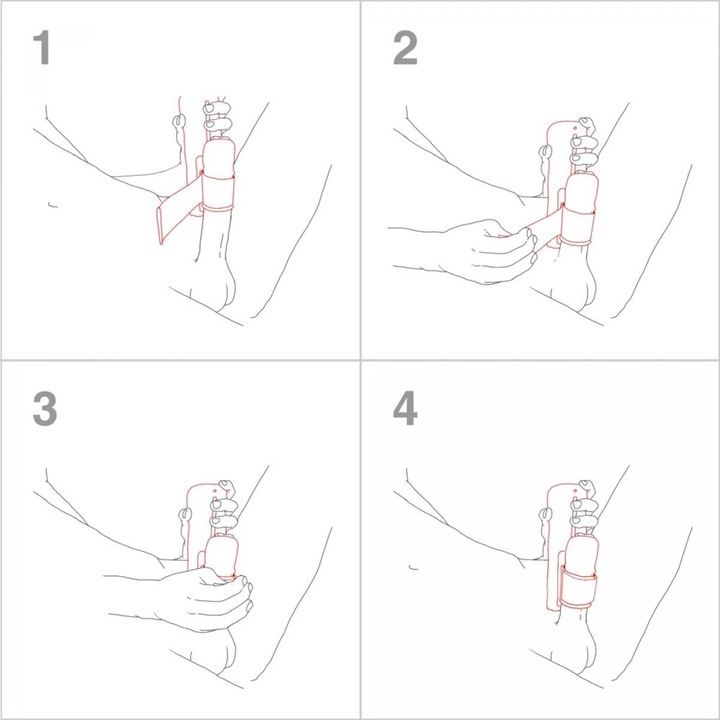 1

2

3

4