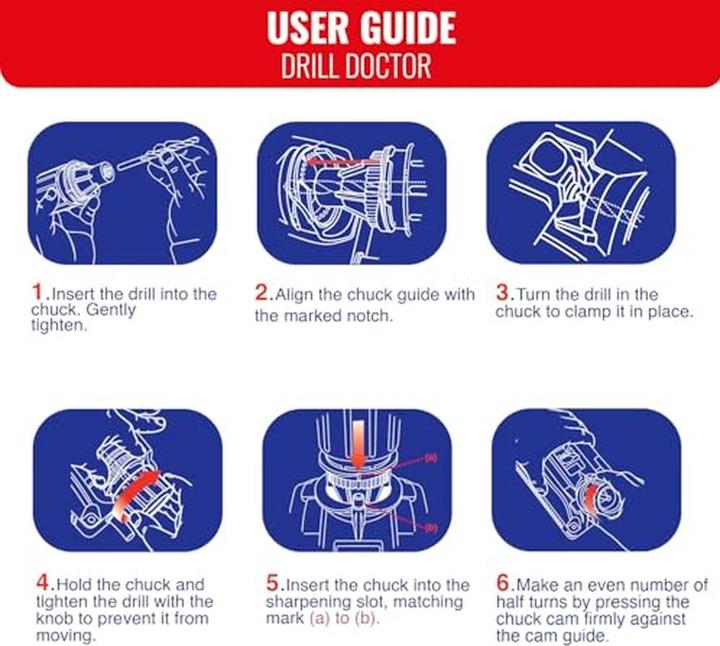 USER GUIDE
DRILL DOCTOR

1.Insert the drill into the chuck. Gently tighten.

2.Align the chuck guide with the marked notch.

3.Turn the drill in the chuck to clamp it in place.

(a)

(b)

4.Hold the chuck and tighten the drill with the knob to prevent it from moving.

5.Insert the chuck into the sharpening slot, matching mark (a) to (b).

6.Make an even number of half turns by pressing the chuck cam firmly against the cam guide.