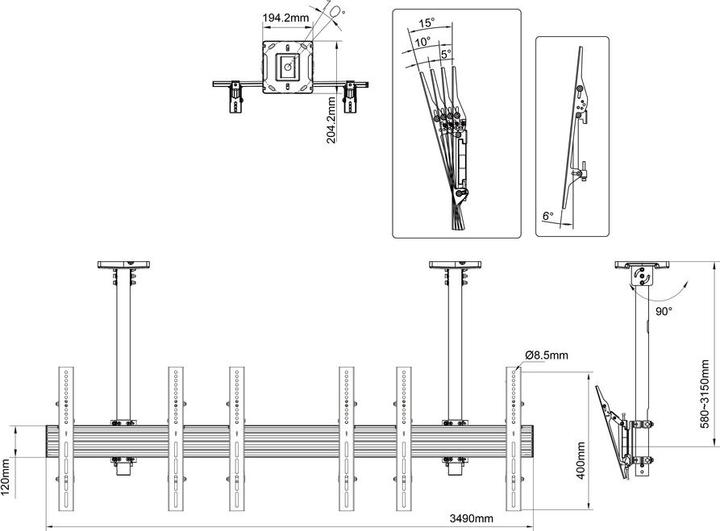 194.2mm
10°
204.2mm
15°
10°
5°
6°
90°
Ø8.5mm
580~3150mm
400mm
120mm
3490mm