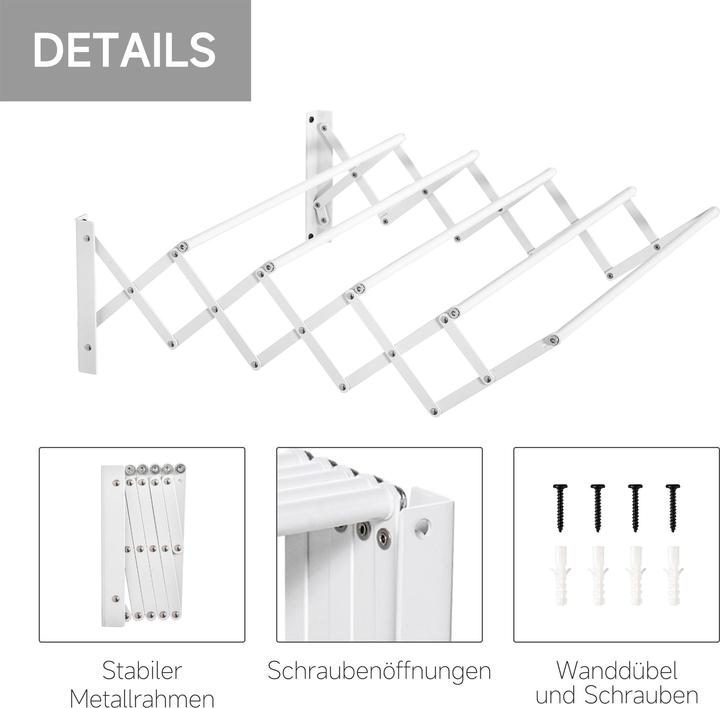 DETAILS

Stabiler Metallrahmen

Schraubenöffnungen

Wanddübel und Schrauben