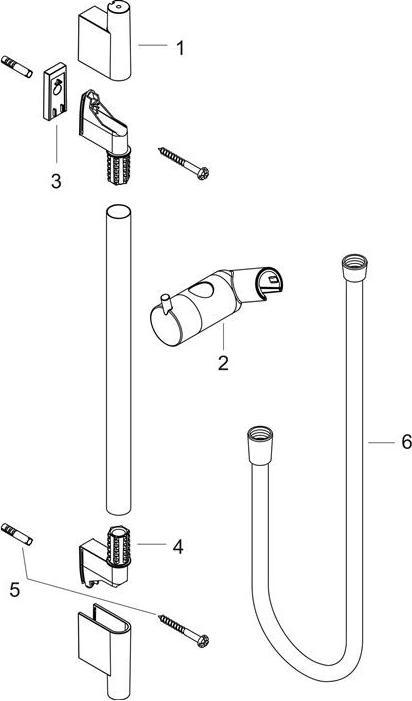 1
3
2
6
4
5