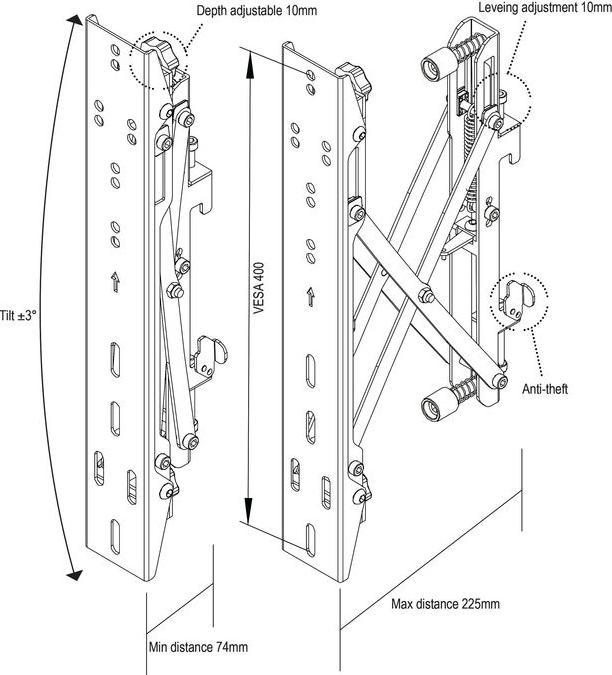 Depth adjustable 10mm

Leveing adjustment 10mm

Tilt ±3°

VESA 400

Anti-theft

Max distance 225mm

Min distance 74mm