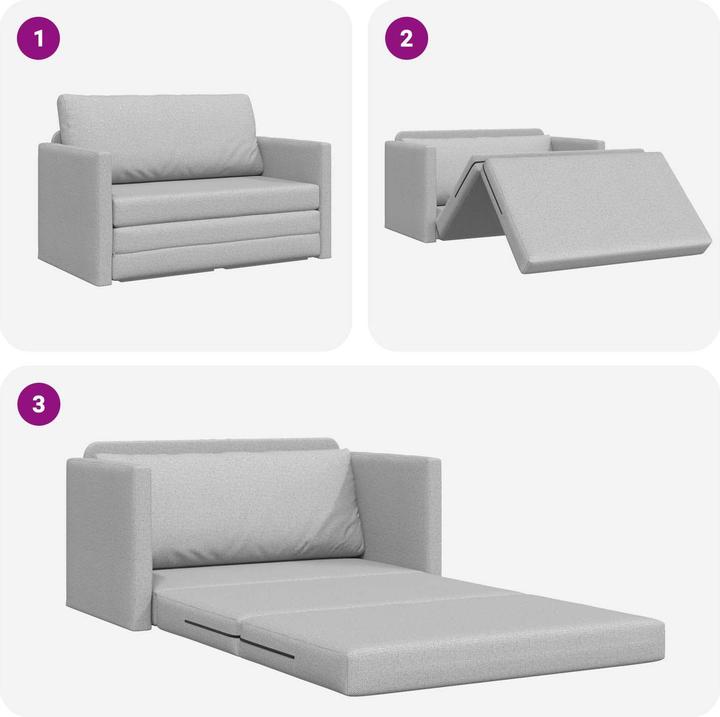 1

2

3