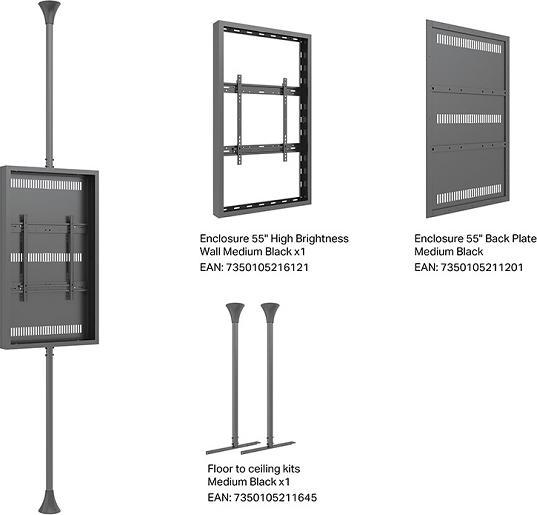 Enclosure 55" High Brightness Wall Medium Black x1
EAN: 7350105216121

Enclosure 55" Back Plate Medium Black
EAN: 7350105211201

Floor to ceiling kits Medium Black x1
EAN: 7350105211645