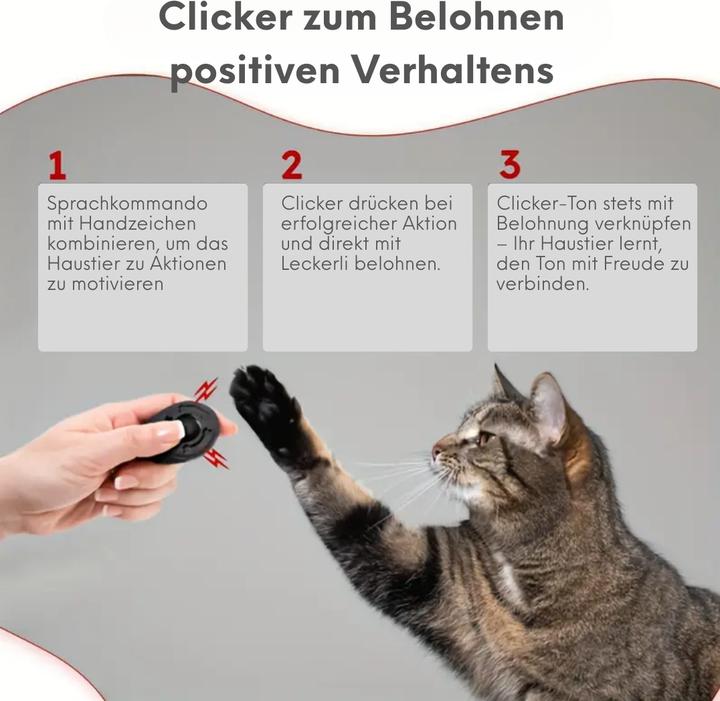 Clicker zum Belohnen positiven Verhaltens

1

Sprachkommando mit Handzeichen kombinieren, um das Haustier zu Aktionen zu motivieren

2

Clicker drücken bei erfolgreicher Aktion und direkt mit Leckerli belohnen.

3

Clicker-Ton stets mit Belohnung verknüpfen – Ihr Haustier lernt, den Ton mit Freude zu verbinden.