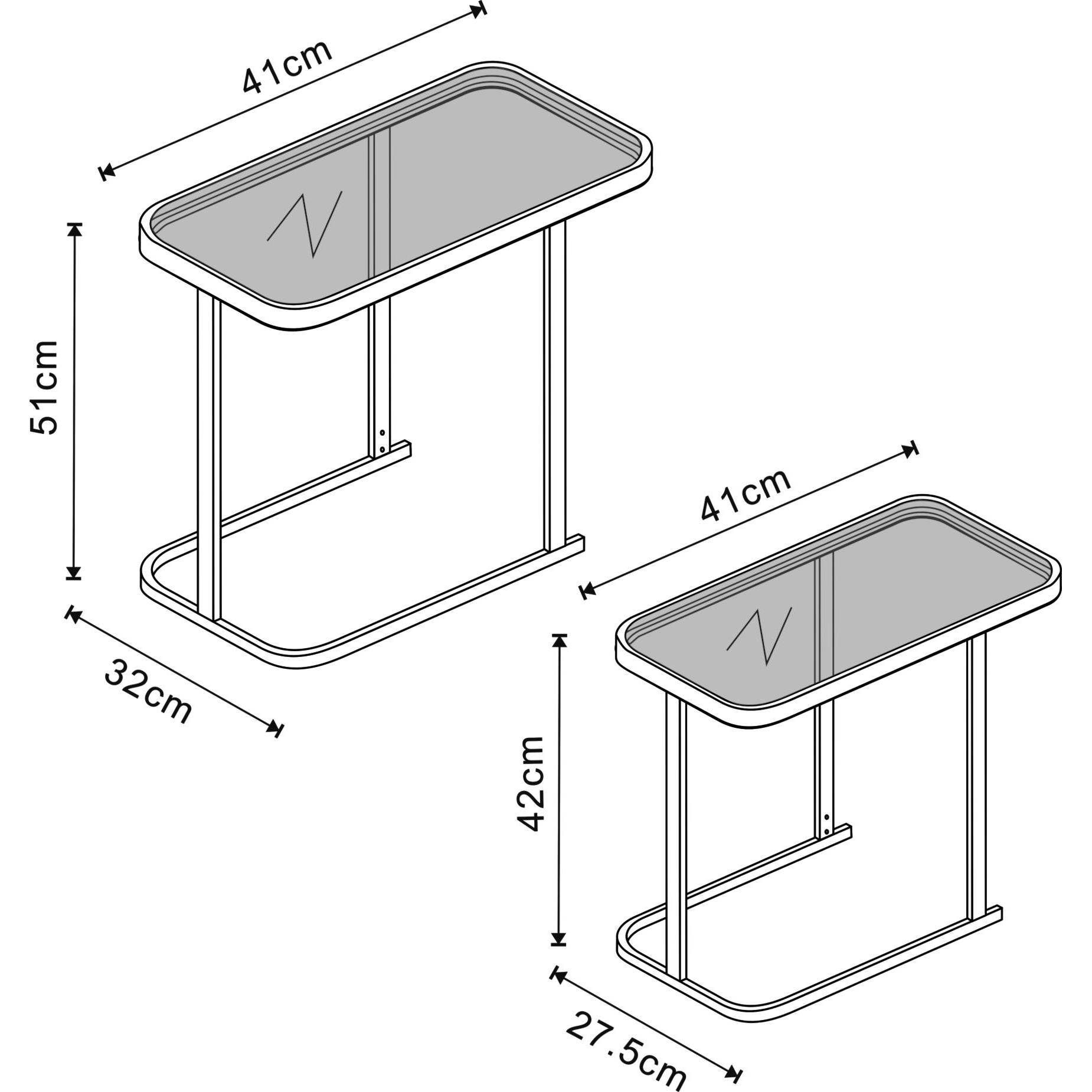 41cm
51cm
32cm
41cm
42cm
27.5cm