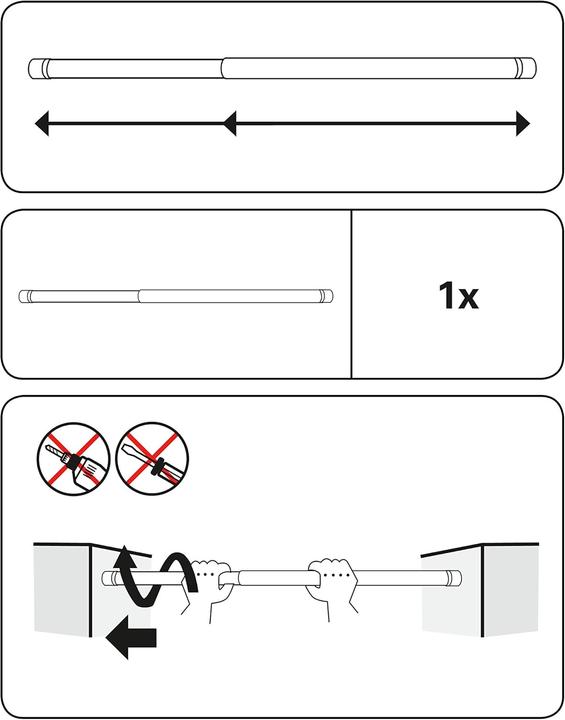 1x