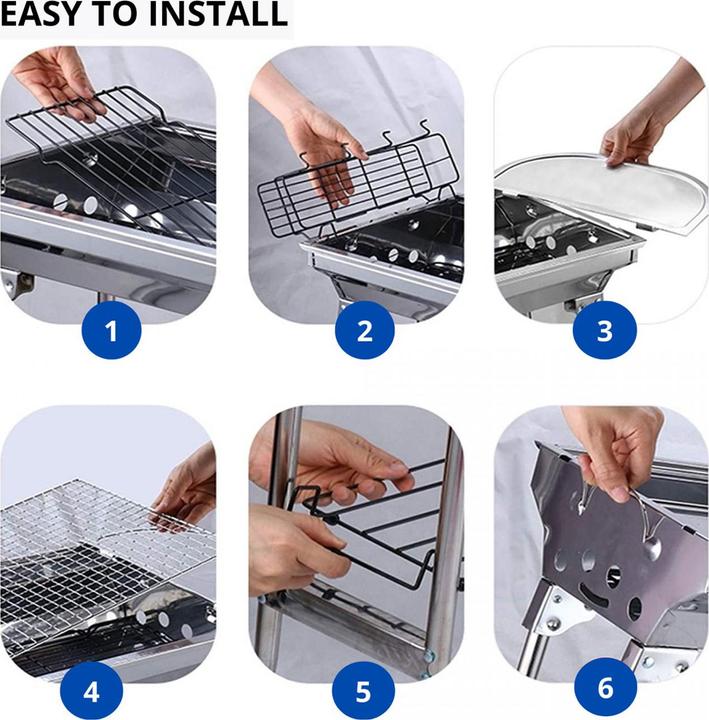 EASY TO INSTALL

1

2

3

4

5

6