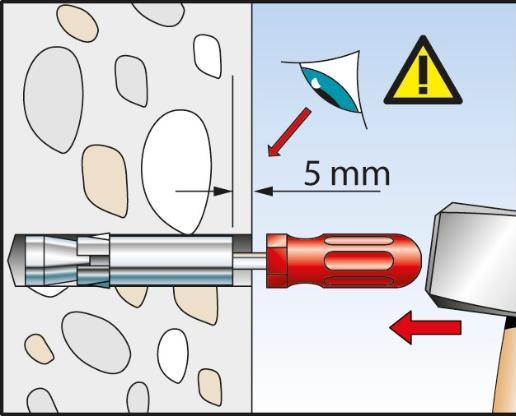 5 mm