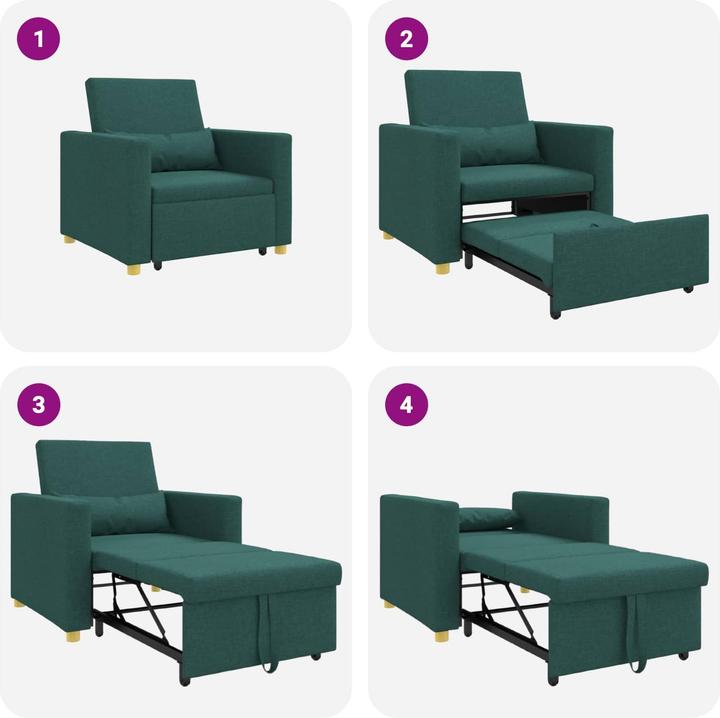 1

2

3

4