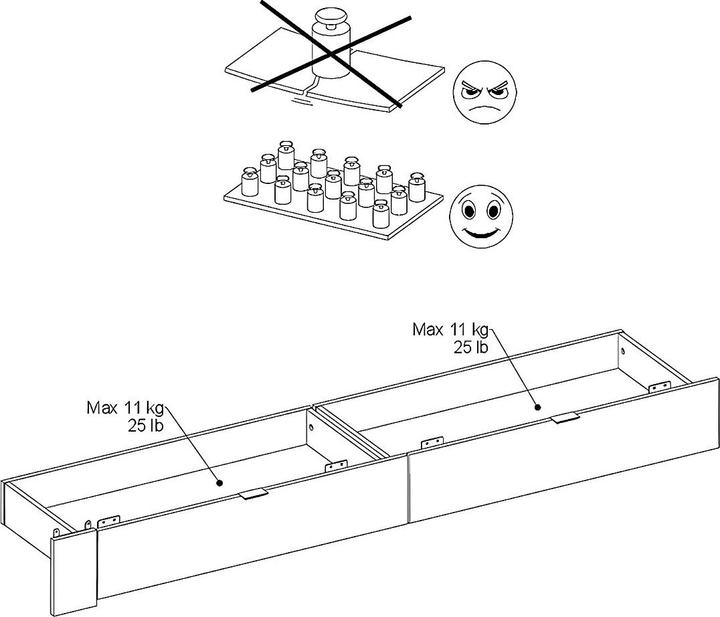 Max 11 kg
25 lb

Max 11 kg
25 lb