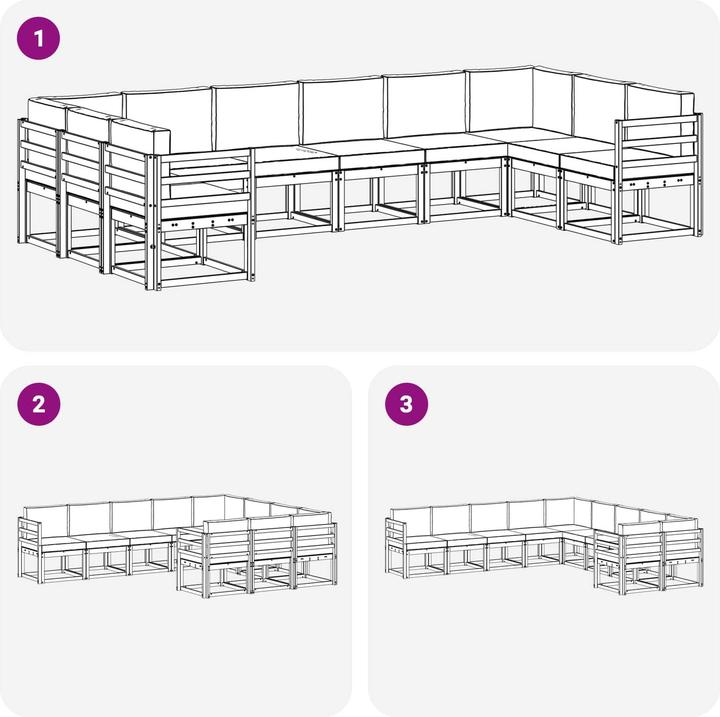 1

2

3