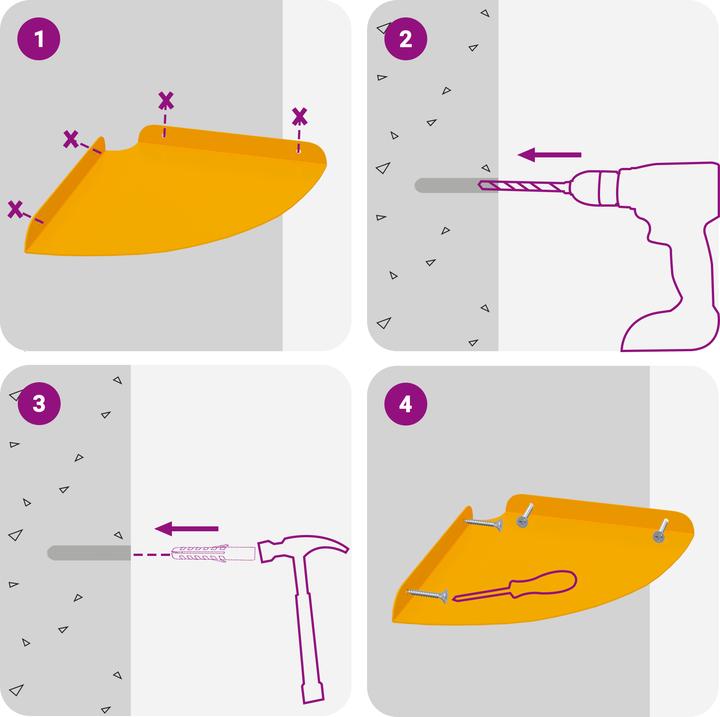 1

2

3

4