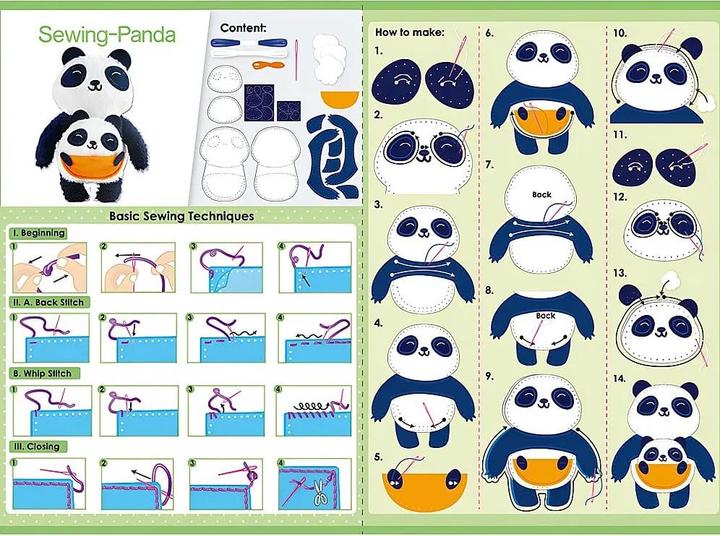 Sewing-Panda

Content:

Basic Sewing Techniques

I. Beginning
1 2 3 4

II. A. Back Stitch
1 2 3 4

B. Whip Stitch
1 2 3 4

III. Closing
1 2 3 4

How to make:
1.
2.
3.
4.
5.
6.
7.
Back
8.
Back
9.
10.
11.
12.
13.
14.