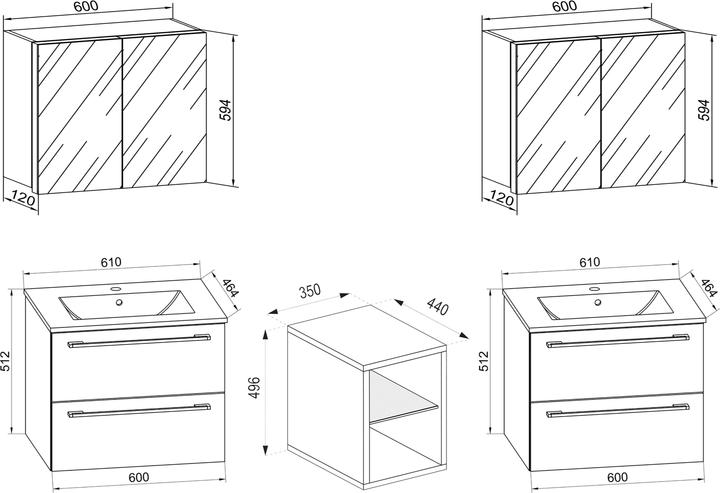 600
594
120
600
594
120
610
464
512
600
350
440
496
610
464
512
600