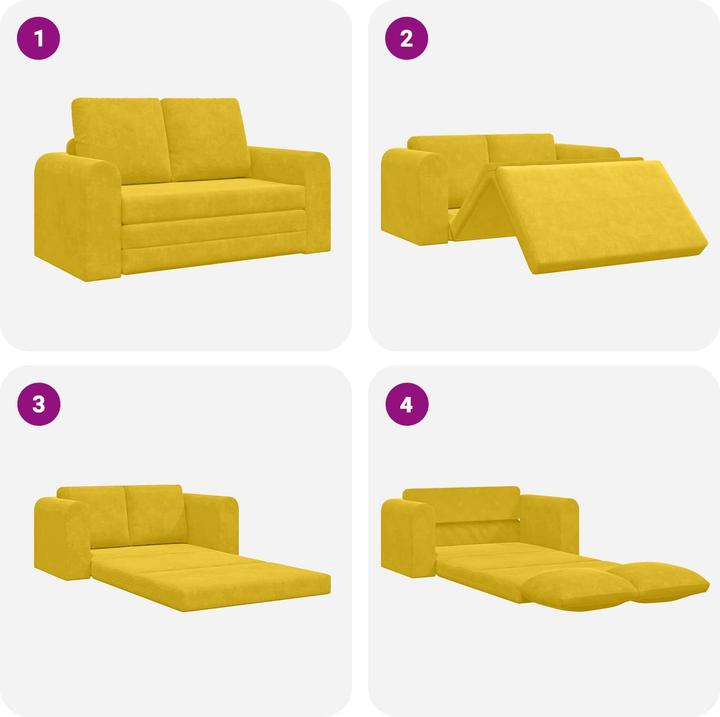 1

2

3

4