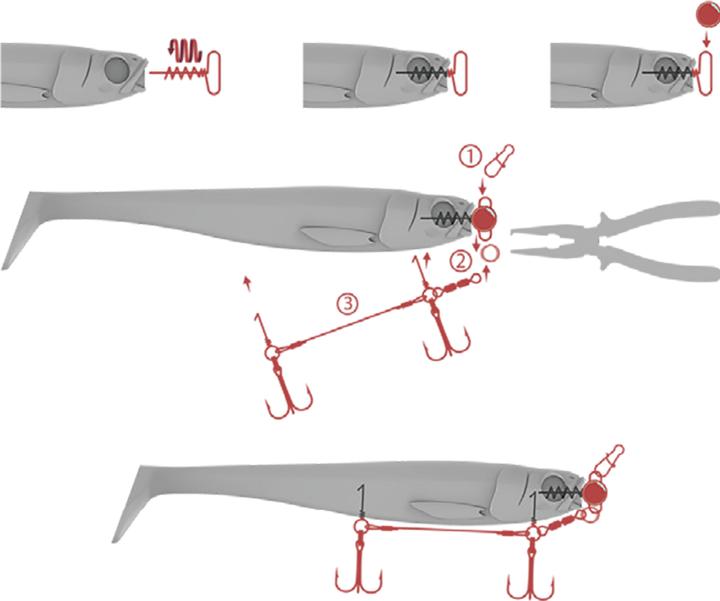 ①
②
③