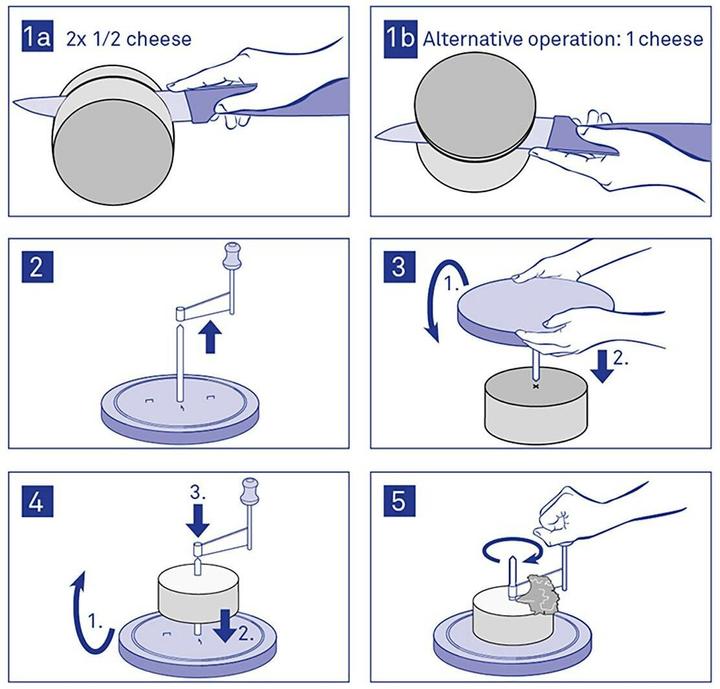 1a 2x 1/2 cheese

1b Alternative operation: 1 cheese

2

3
1.
2.

4
3.
1.
2.

5