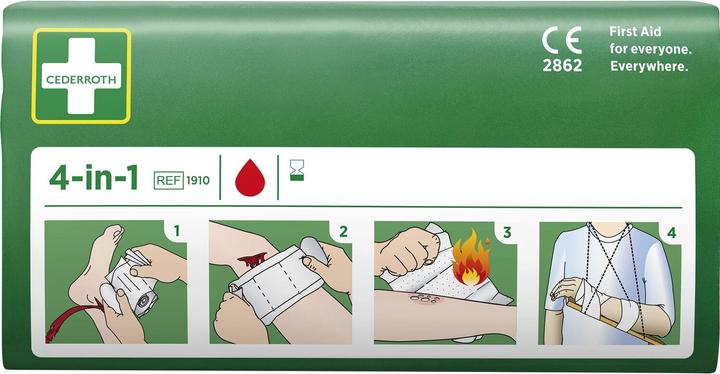 CEDERROTH

CE
2862

First Aid
for everyone.
Everywhere.

4-in-1 REF 1910

1

2

3

4