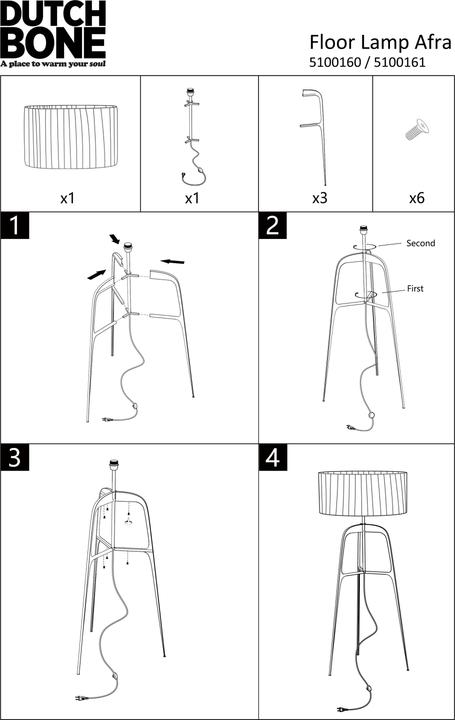 DUTCH BONE
A place to warm your soul

Floor Lamp Afra
5100160 / 5100161

x1

x1

x3

x6

1

2

Second

First

3

4