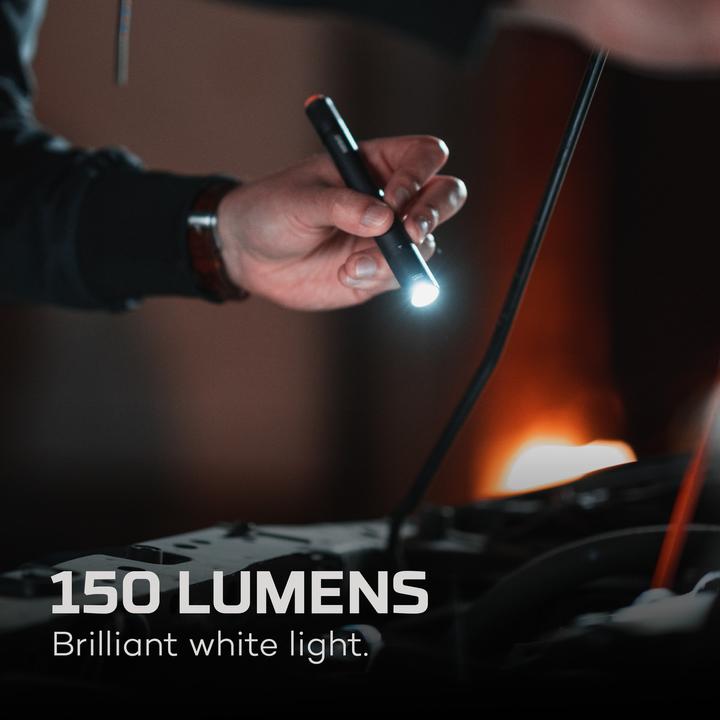 150 LUMENS
Brilliant white light.