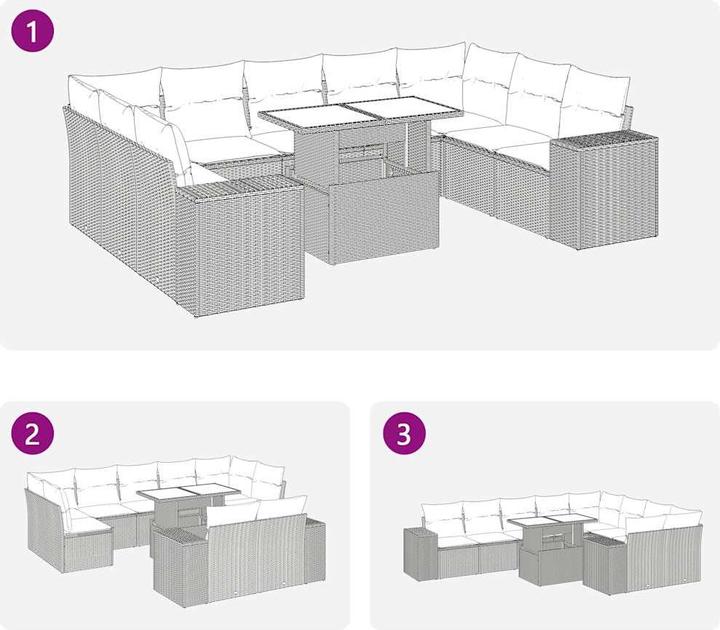 1

2

3