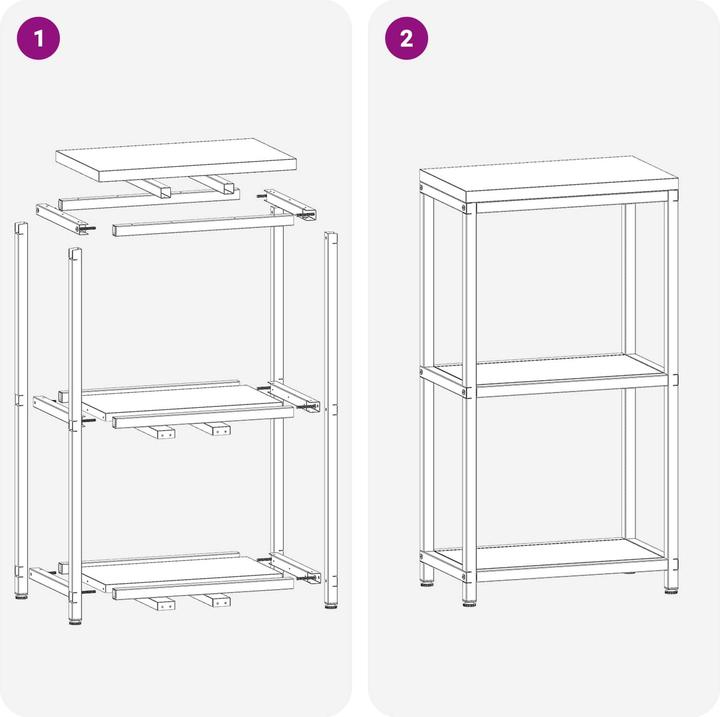 1

2