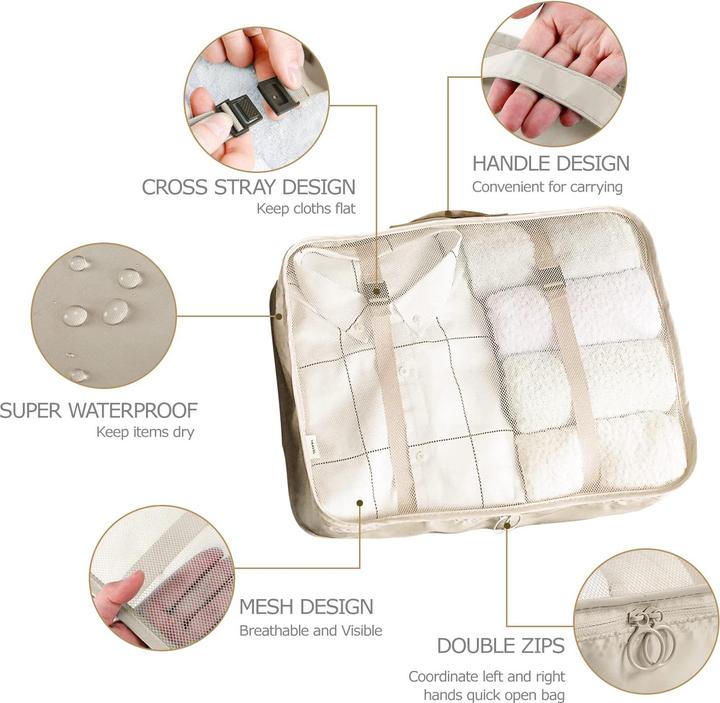 CROSS STRAY DESIGN
Keep cloths flat

HANDLE DESIGN
Convenient for carrying

SUPER WATERPROOF
Keep items dry

MESH DESIGN
Breathable and Visible

DOUBLE ZIPS
Coordinate left and right hands quick open bag