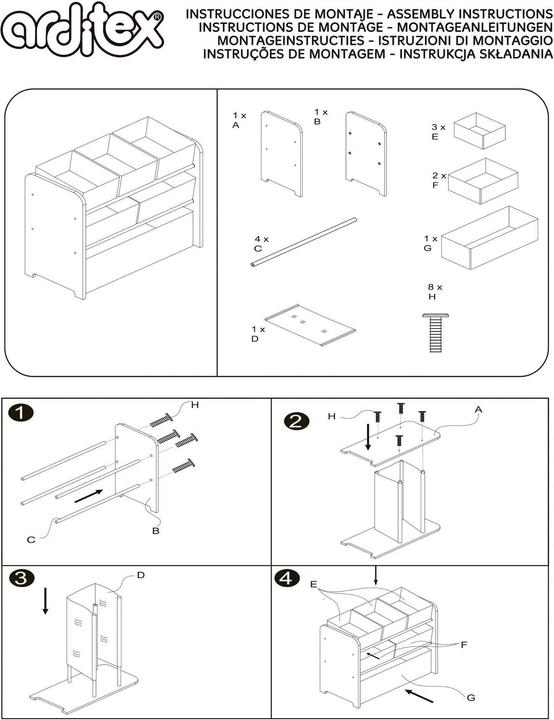 arditex®

INSTRUCCIONES DE MONTAJE - ASSEMBLY INSTRUCTIONS
INSTRUCTIONS DE MONTAGE - MONTAGEANLEITUNGEN
MONTAGEINSTRUCTIES - ISTRUZIONI DI MONTAGGIO
INSTRUÇÕES DE MONTAGEM - INSTRUKCJA SKŁADANIA

1 x
A

1 x
B

3 x
E

2 x
F

4 x
C

1 x
G

8 x
H

1 x
D

1
H
C
B

2
H
A

3
D

4
E
F
G