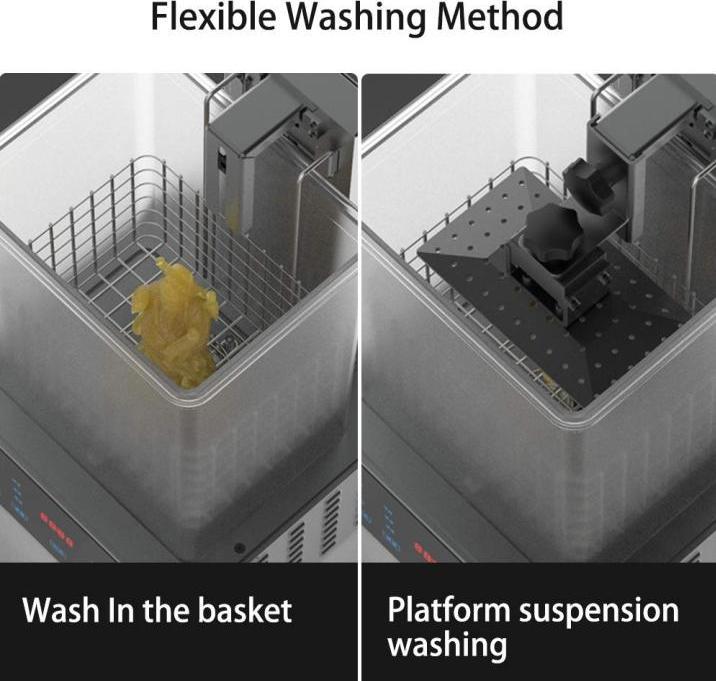 Flexible Washing Method

Wash In the basket

Platform suspension washing