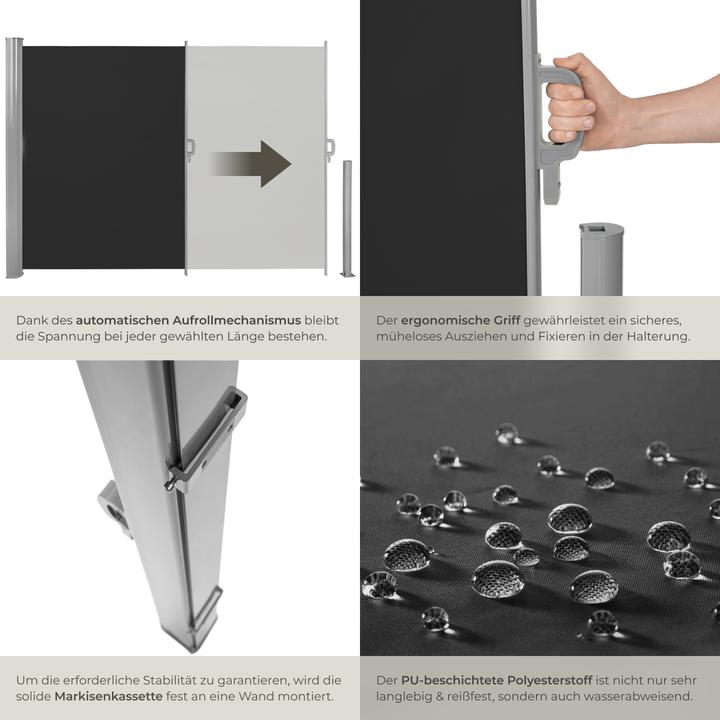 Dank des automatischen Aufrollmechanismus bleibt die Spannung bei jeder gewählten Länge bestehen.

Der ergonomische Griff gewährleistet ein sicheres, müheloses Ausziehen und Fixieren in der Halterung.

Um die erforderliche Stabilität zu garantieren, wird die solide Markisenkassette fest an eine Wand montiert.

Der PU-beschichtete Polyesterstoff ist nicht nur sehr langlebig & reißfest, sondern auch wasserabweisend.