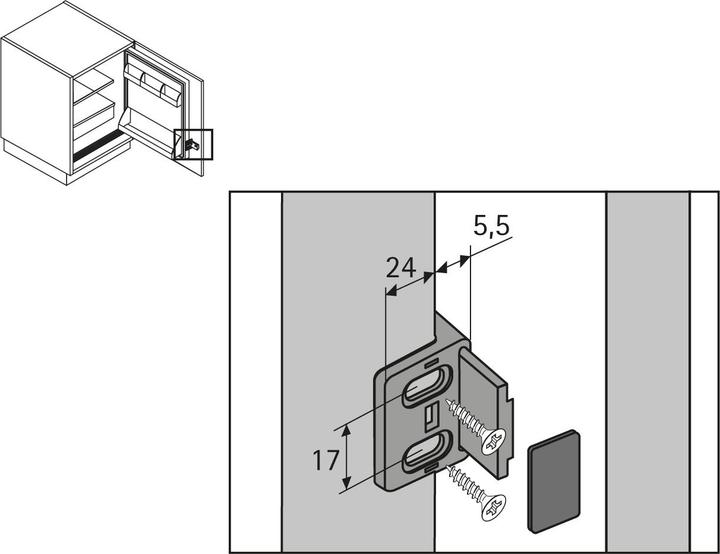 5,5
24
17