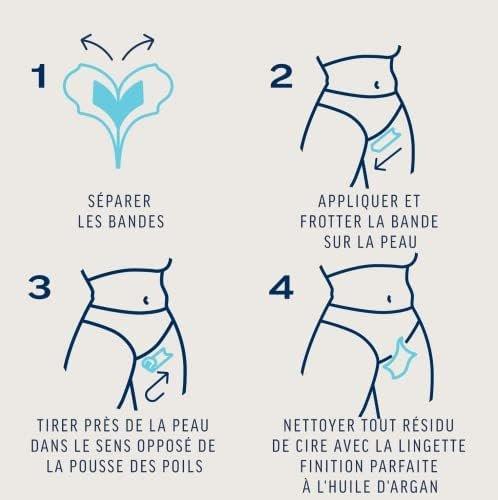 1

SÉPARER LES BANDES

2

APPLIQUER ET FROTTER LA BANDE SUR LA PEAU

3

TIRER PRÈS DE LA PEAU DANS LE SENS OPPOSÉ DE LA POUSSE DES POILS

4

NETTOYER TOUT RÉSIDU DE CIRE AVEC LA LINGETTE FINITION PARFAITE À L'HUILE D'ARGAN