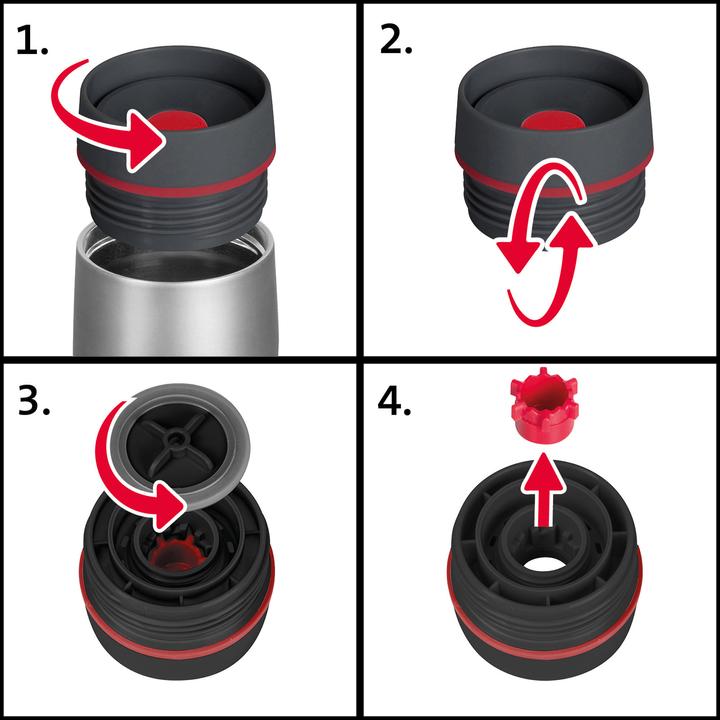 1.

2.

3.

4.