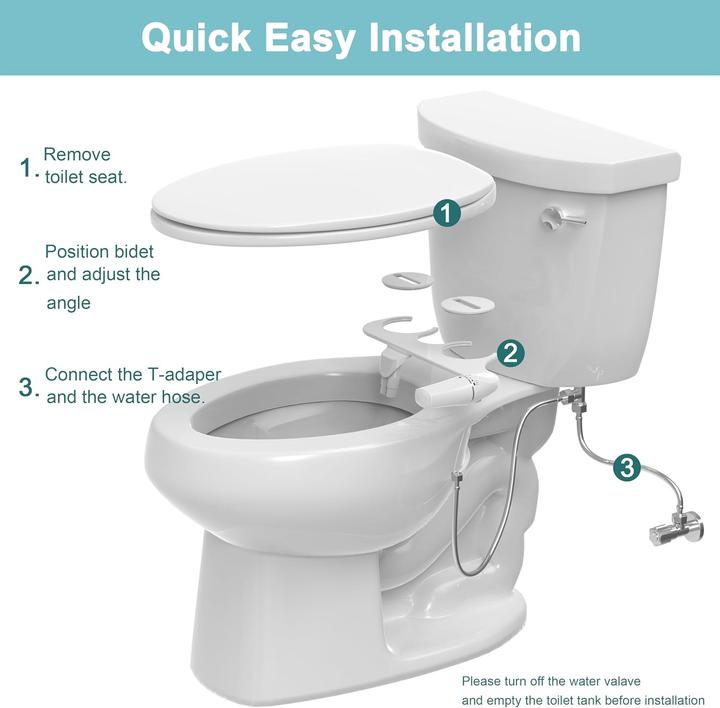 Quick Easy Installation

1. Remove toilet seat.

2. Position bidet and adjust the angle

3. Connect the T-adaper and the water hose.

1

2

3

Please turn off the water valave and empty the toilet tank before installation