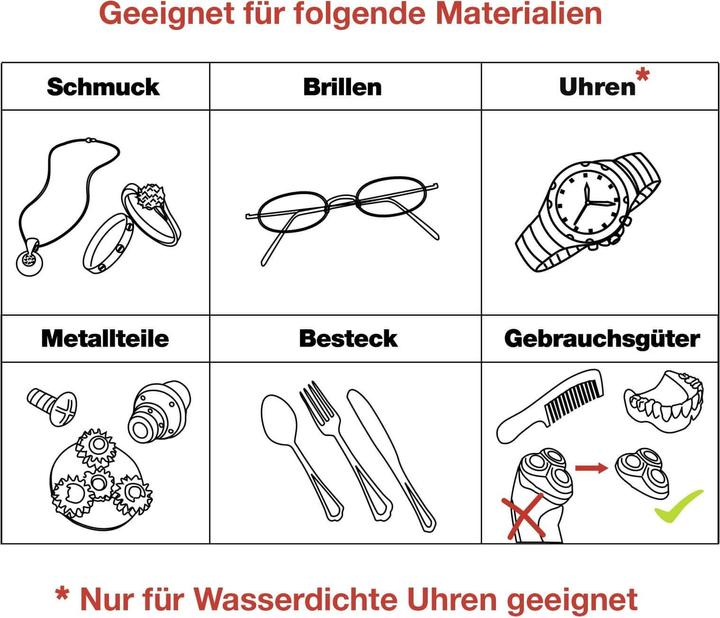 Geeignet für folgende Materialien

| Schmuck | Brillen | Uhren* |
|---|---|---|
| | | |
| Metallteile | Besteck | Gebrauchsgüter |
| | | |

* Nur für Wasserdichte Uhren geeignet